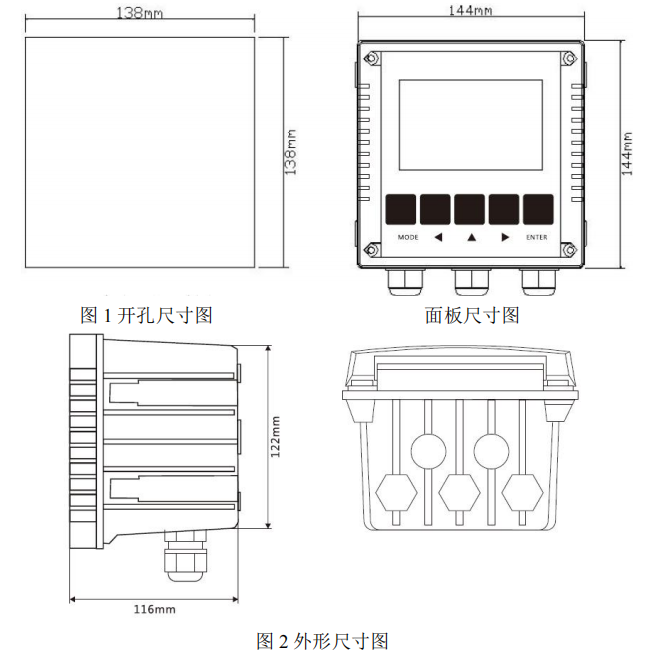 138mm

138mm

144mm

144mm

MODE ◀ ▲ ▶ ENTER

图 1 开孔尺寸图

面板尺寸图

122mm

116mm

图 2 外形尺寸图